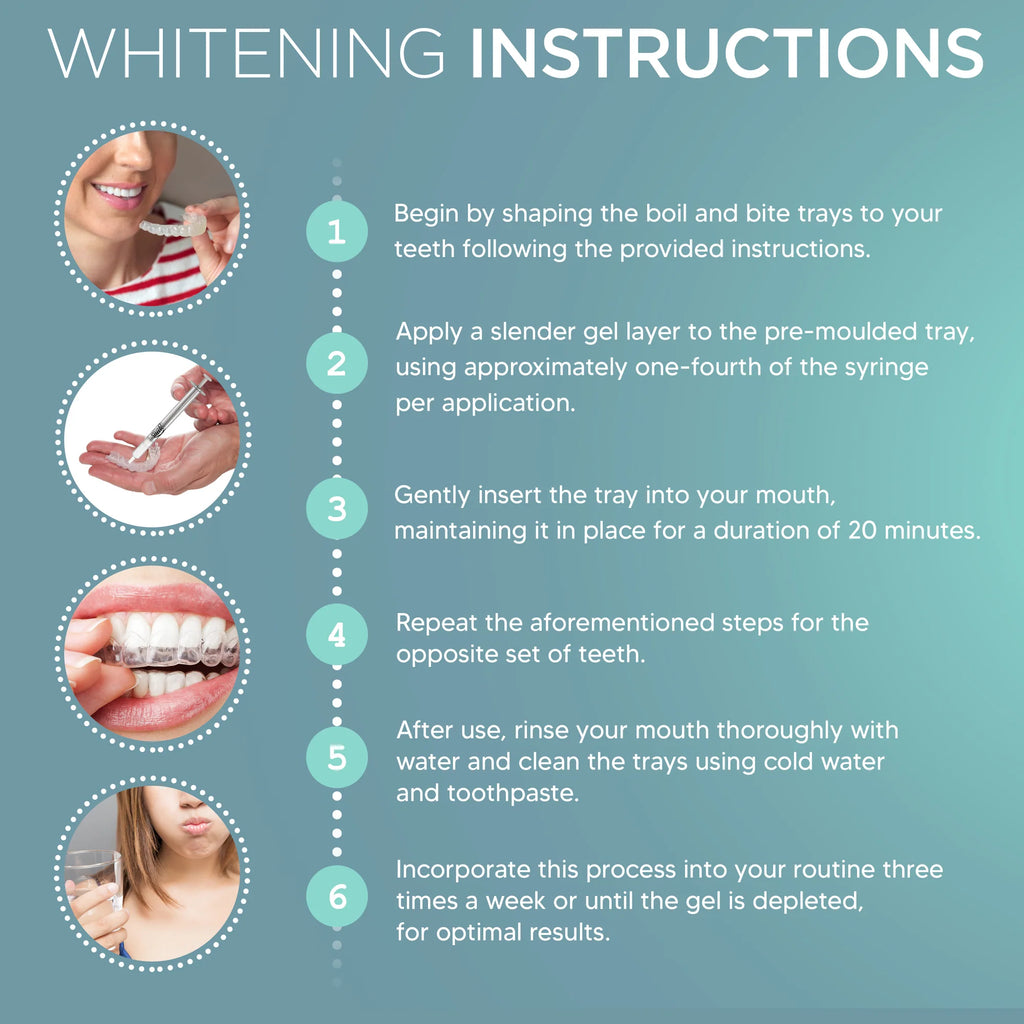 WHITENING INSTRUCTIONS

1 Begin by shaping the boil and bite trays to your teeth following the provided instructions.

2 Apply a slender gel layer to the pre-moulded tray, using approximately one-fourth of the syringe per application.

3 Gently insert the tray into your mouth, maintaining it in place for a duration of 20 minutes.

4 Repeat the aforementioned steps for the opposite set of teeth.

5 After use, rinse your mouth thoroughly with water and clean the trays using cold water and toothpaste.

6 Incorporate this process into your routine three times a week or until the gel is depleted, for optimal results.