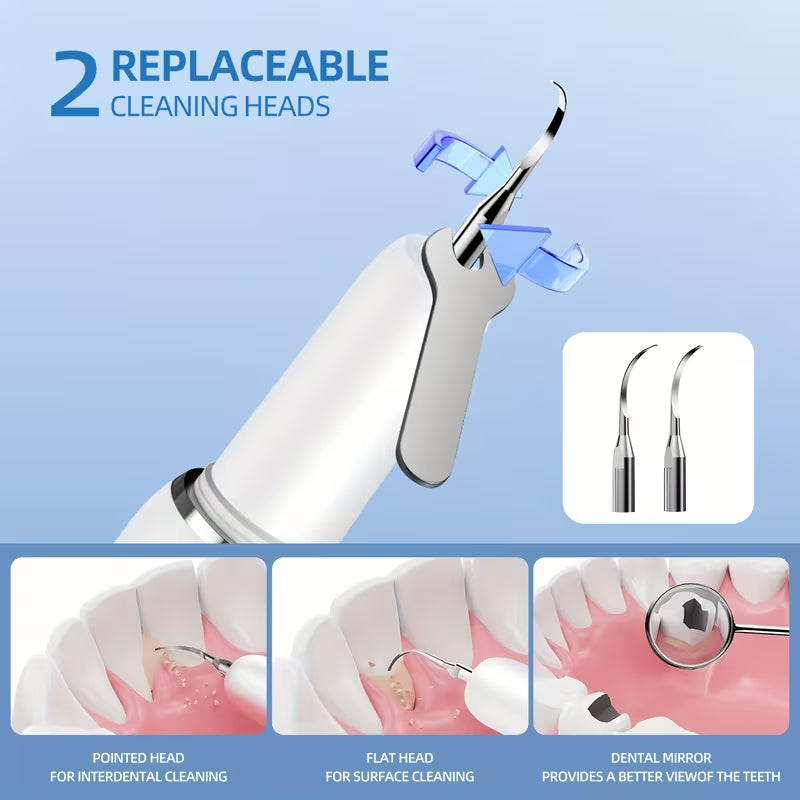 2 REPLACEABLE
CLEANING HEADS

POINTED HEAD
FOR INTERDENTAL CLEANING

FLAT HEAD
FOR SURFACE CLEANING

DENTAL MIRROR
PROVIDES A BETTER VIEWOF THE TEETH