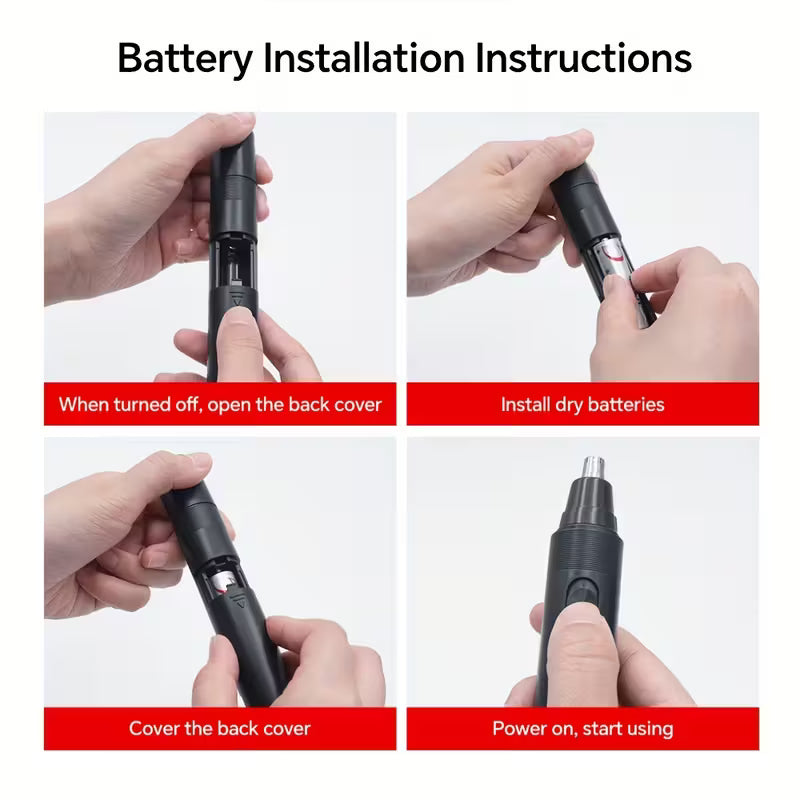 Battery Installation Instructions

When turned off, open the back cover

Install dry batteries

Cover the back cover

Power on, start using