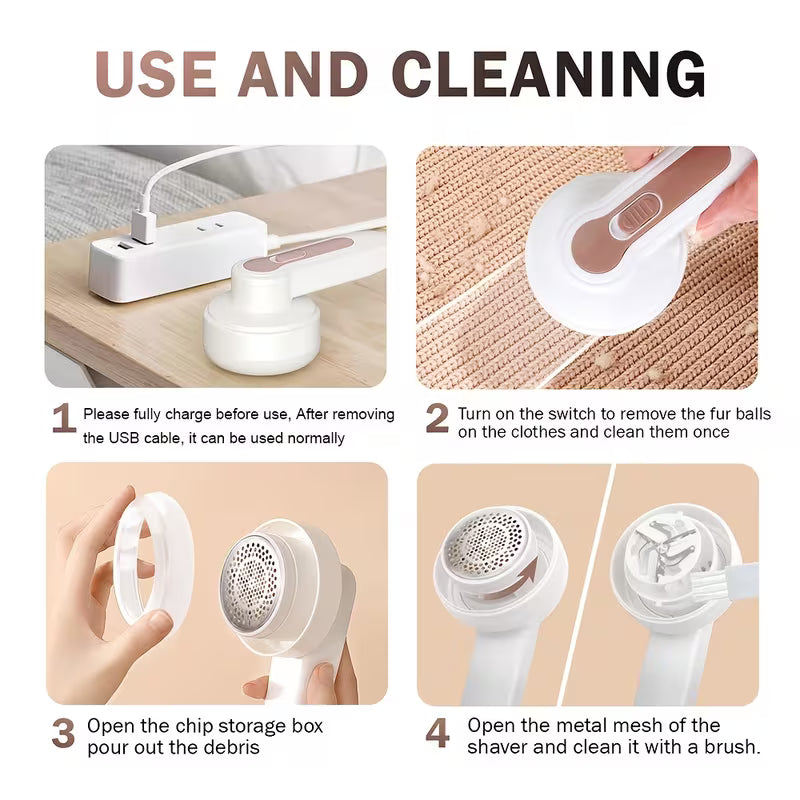 USE AND CLEANING

1 Please fully charge before use, After removing the USB cable, it can be used normally

2 Turn on the switch to remove the fur balls on the clothes and clean them once

3 Open the chip storage box pour out the debris

4 Open the metal mesh of the shaver and clean it with a brush.