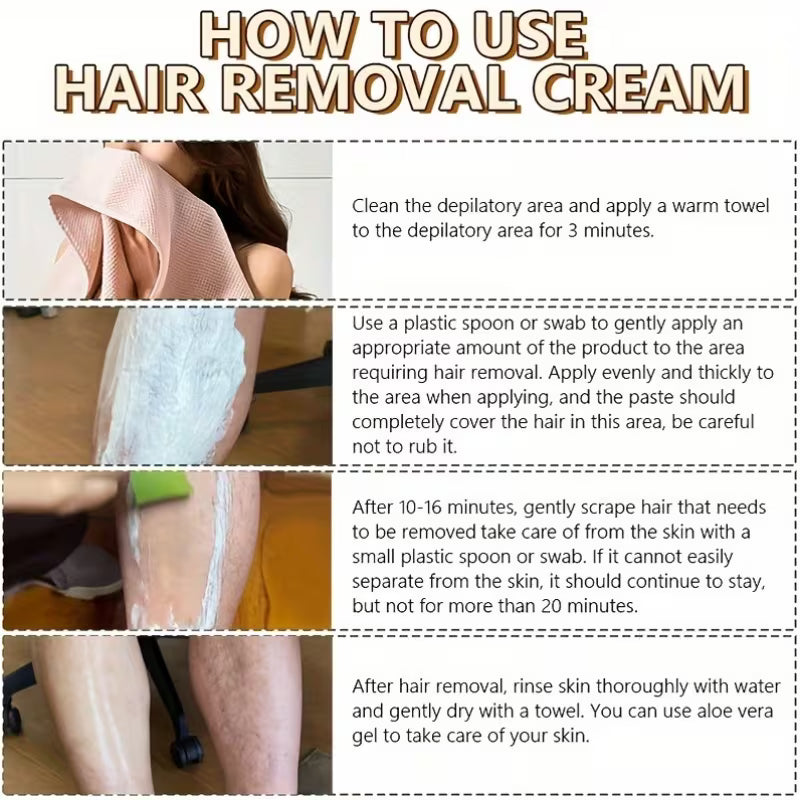 HOW TO USE
HAIR REMOVAL CREAM

Clean the depilatory area and apply a warm towel to the depilatory area for 3 minutes.

Use a plastic spoon or swab to gently apply an appropriate amount of the product to the area requiring hair removal. Apply evenly and thickly to the area when applying, and the paste should completely cover the hair in this area, be careful not to rub it.

After 10-16 minutes, gently scrape hair that needs to be removed take care of from the skin with a small plastic spoon or swab. If it cannot easily separate from the skin, it should continue to stay, but not for more than 20 minutes.

After hair removal, rinse skin thoroughly with water and gently dry with a towel. You can use aloe vera gel to take care of your skin.